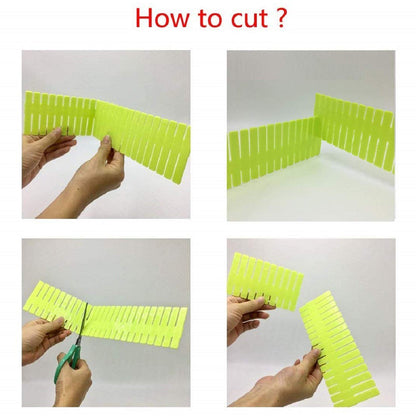 How to cut ?