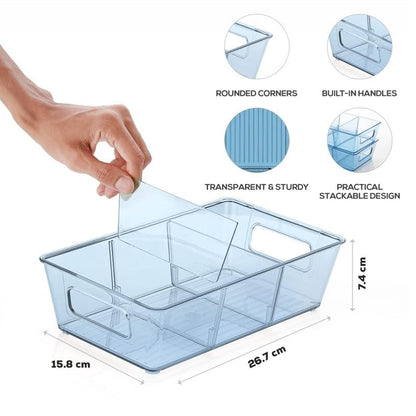 ROUNDED CORNERS

BUILT-IN HANDLES

TRANSPARENT & STURDY

PRACTICAL STACKABLE DESIGN

7.4 cm

15.8 cm

26.7 cm