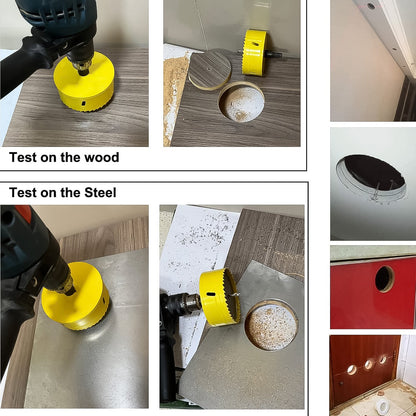 Test on the wood

Test on the Steel