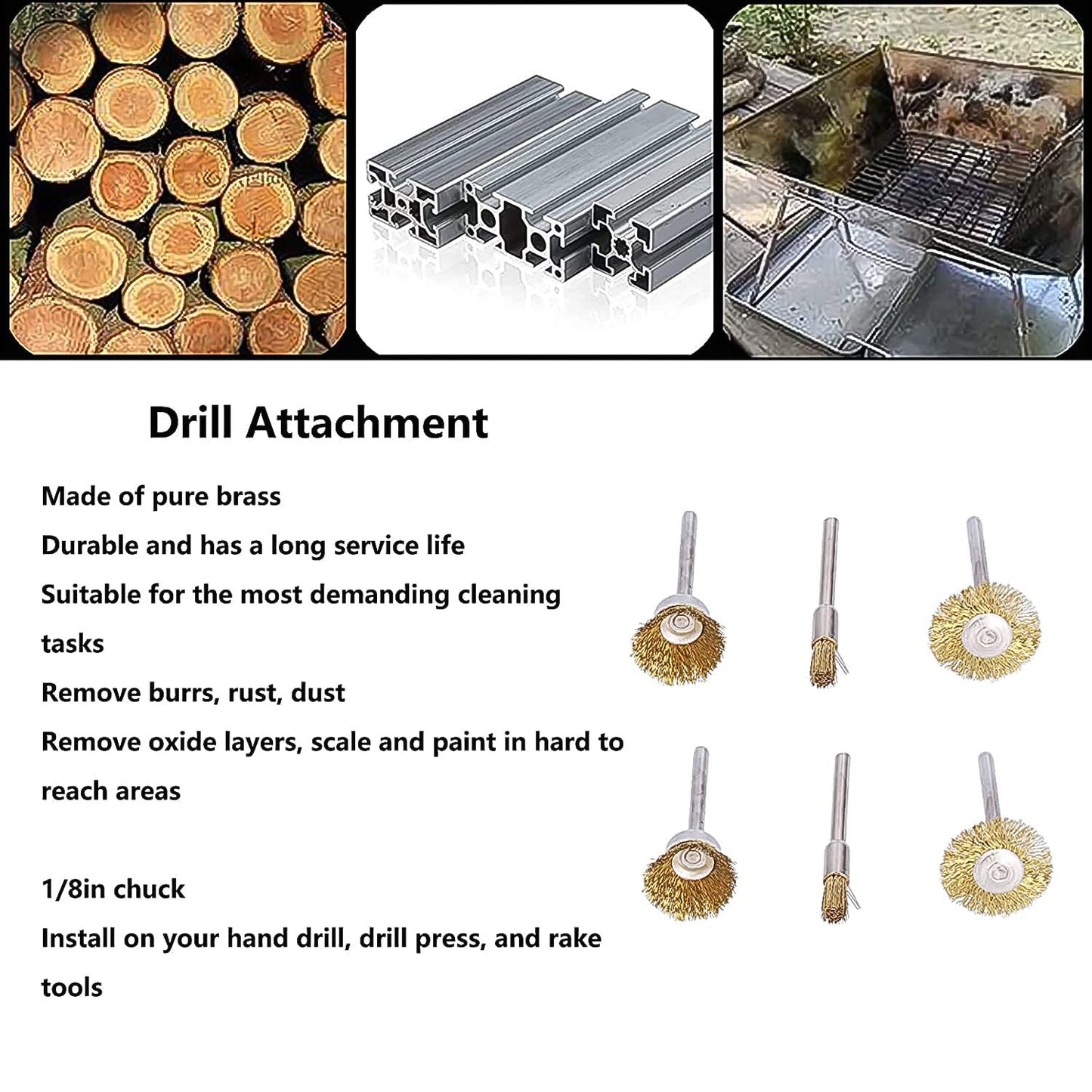 Drill Attachment

Made of pure brass
Durable and has a long service life
Suitable for the most demanding cleaning tasks
Remove burrs, rust, dust
Remove oxide layers, scale and paint in hard to reach areas

1/8in chuck
Install on your hand drill, drill press, and rake tools