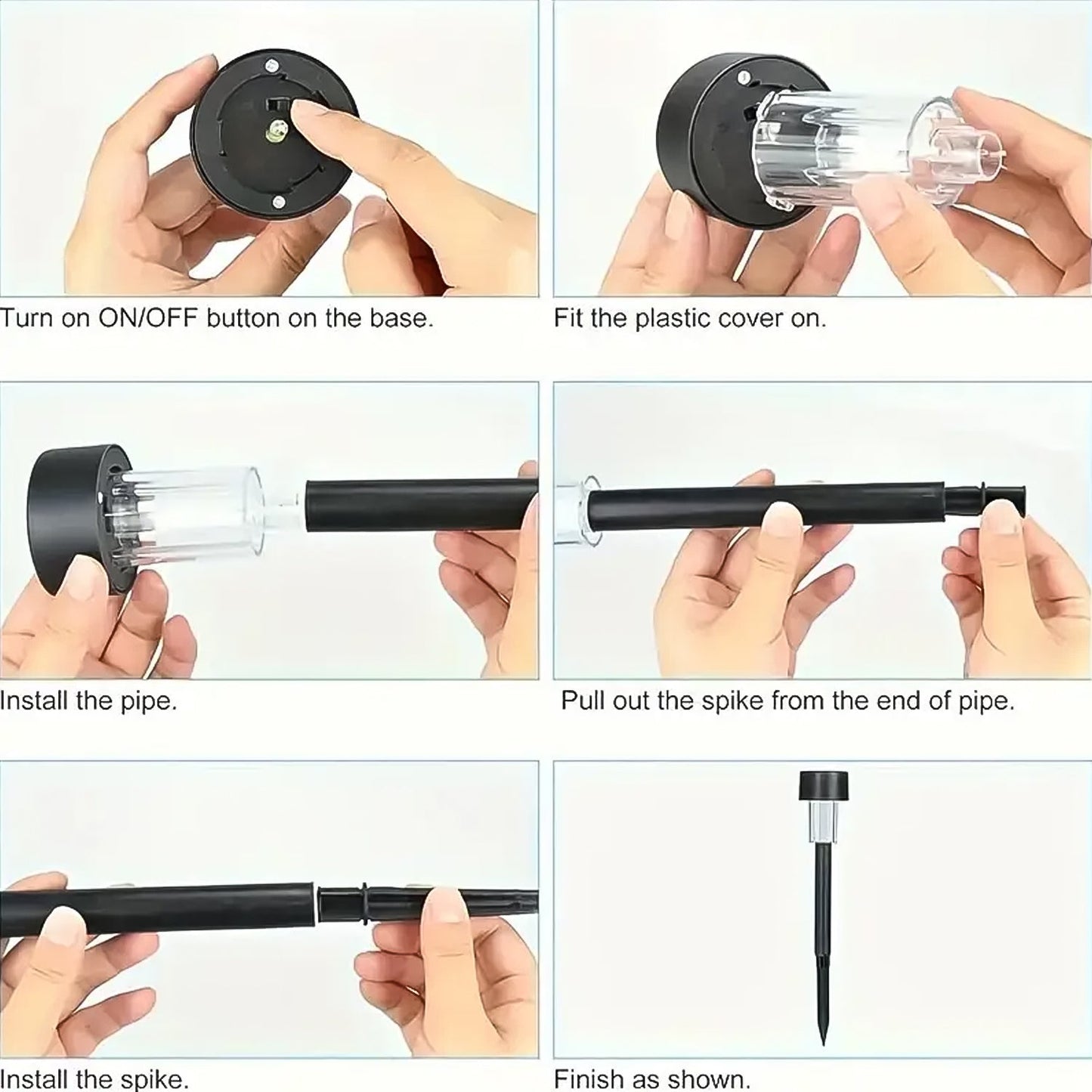 Turn on ON/OFF button on the base.

Fit the plastic cover on.

Install the pipe.

Pull out the spike from the end of pipe.

Install the spike.

Finish as shown.