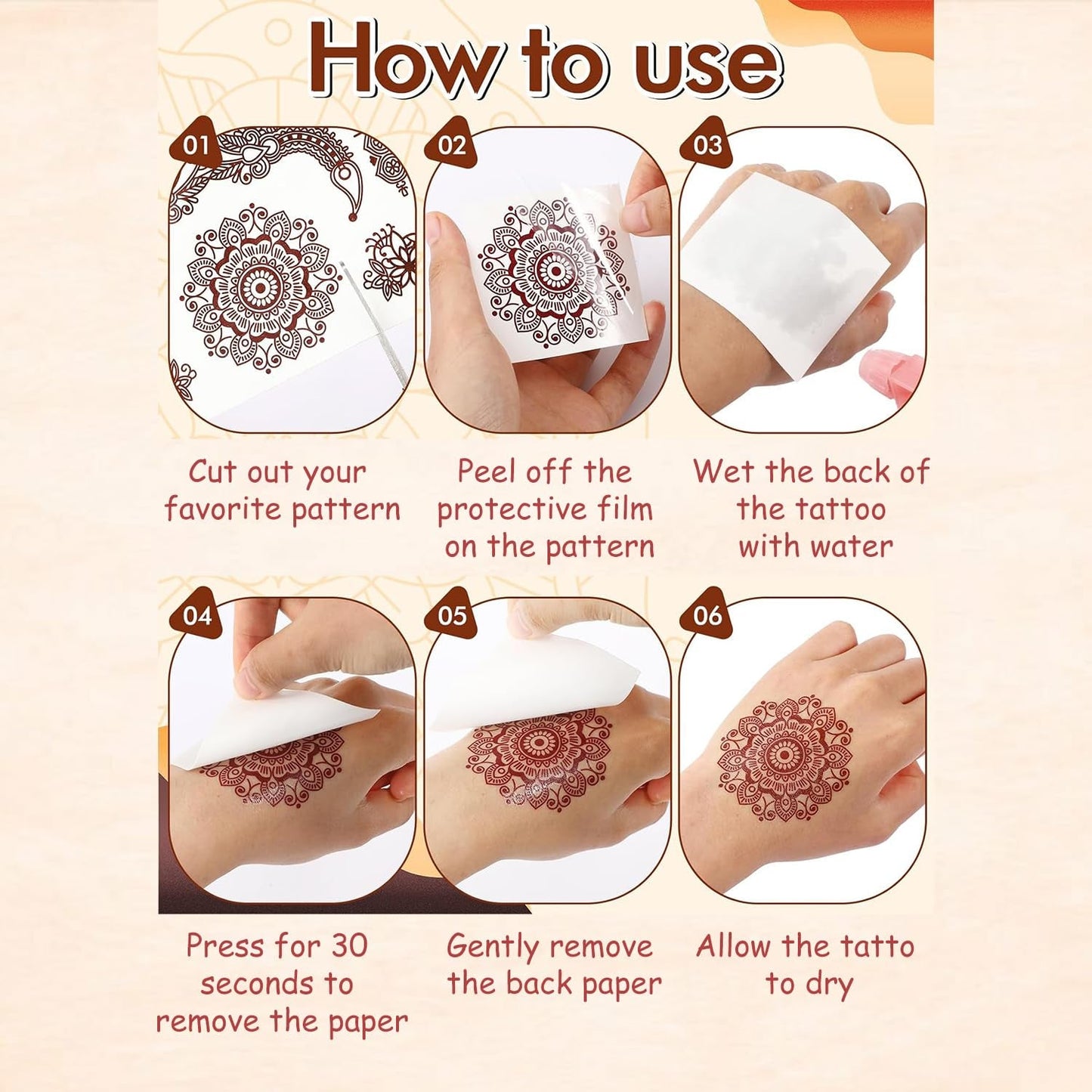 How to use

01

Cut out your favorite pattern

02

Peel off the protective film on the pattern

03

Wet the back of the tattoo with water

04

Press for 30 seconds to remove the paper

05

Gently remove the back paper

06

Allow the tatto to dry