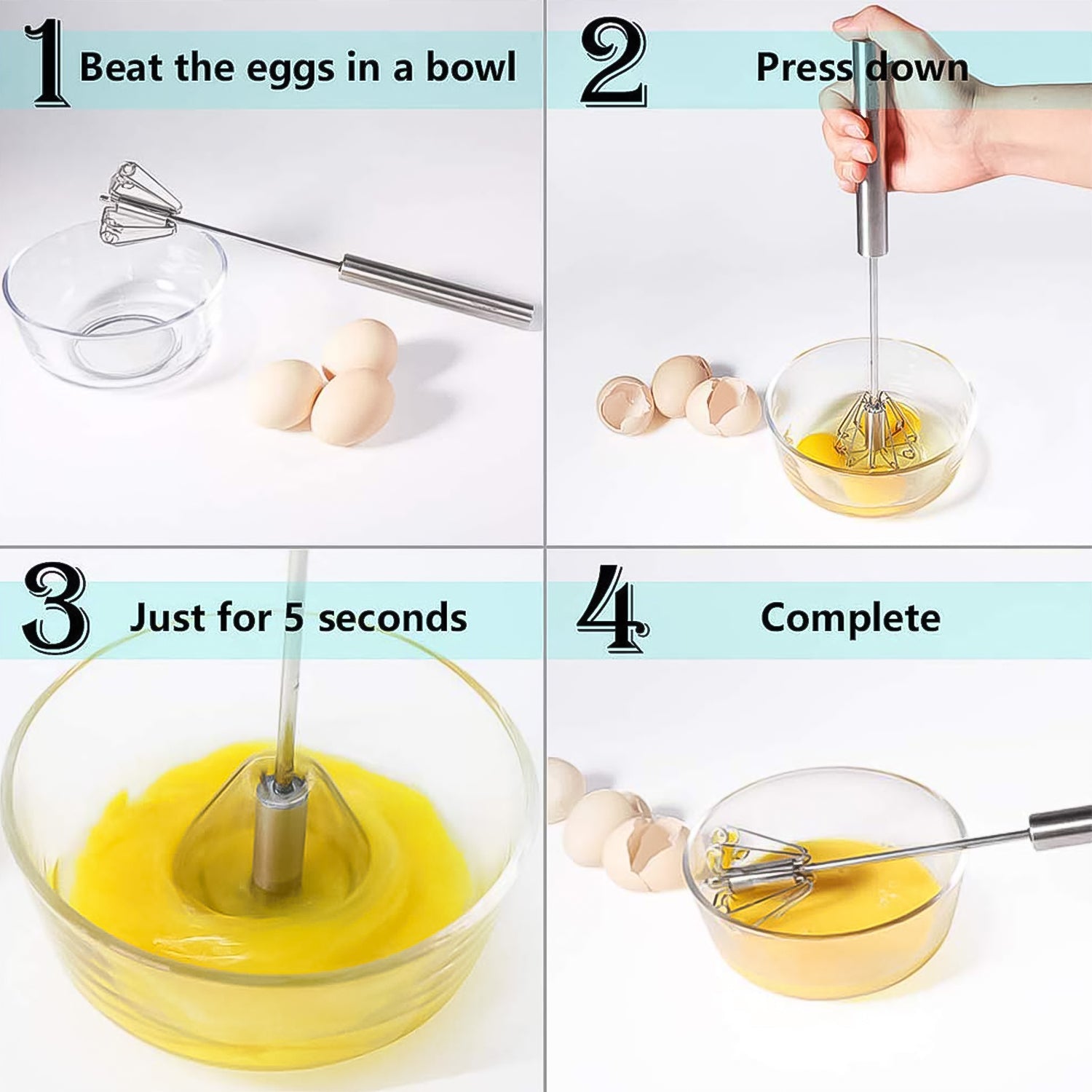 1 Beat the eggs in a bowl

2 Press down

3 Just for 5 seconds

4 Complete