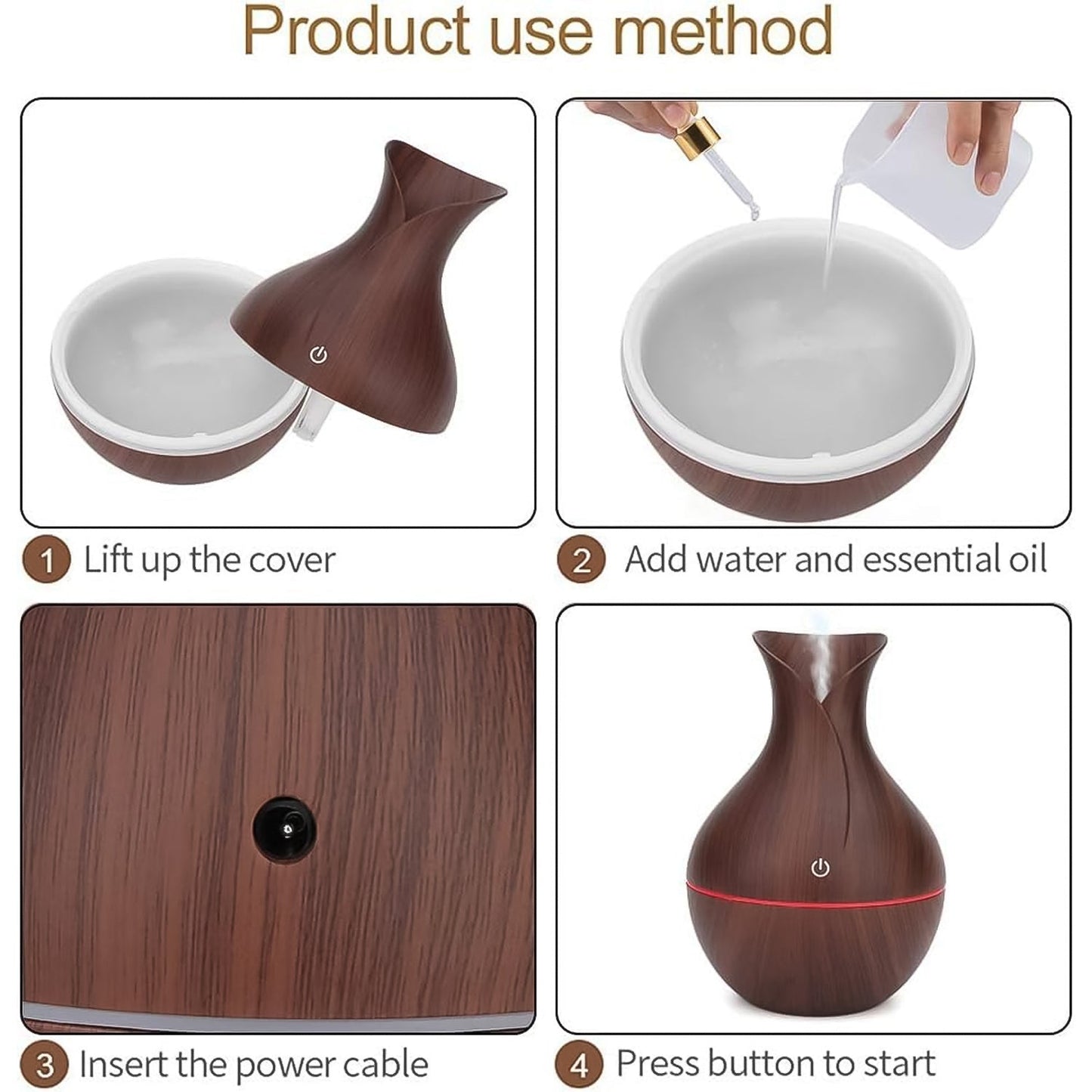 Product use method

1 Lift up the cover

2 Add water and essential oil

3 Insert the power cable

4 Press button to start