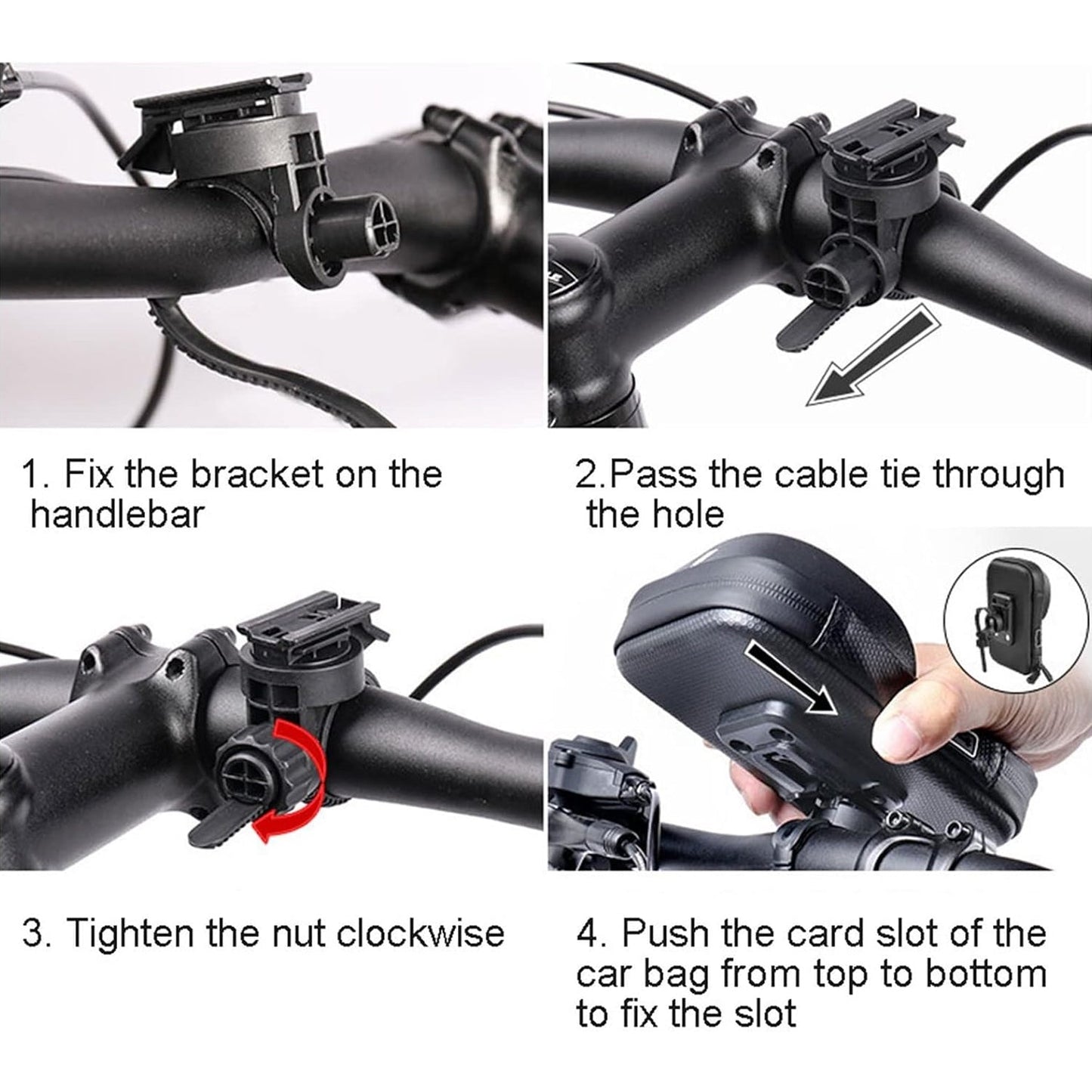 1. Fix the bracket on the handlebar

2.Pass the cable tie through the hole

3. Tighten the nut clockwise

4. Push the card slot of the car bag from top to bottom to fix the slot