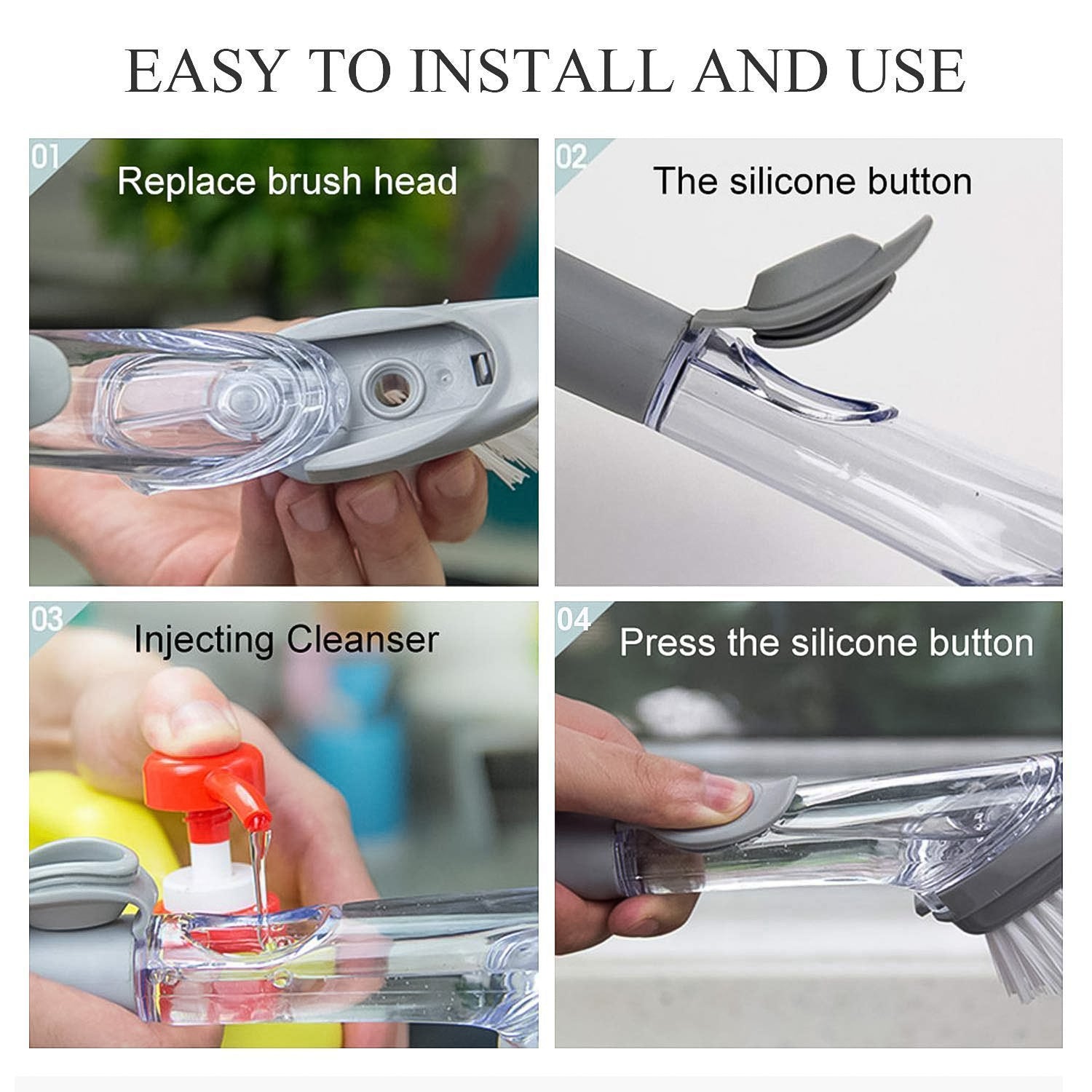 EASY TO INSTALL AND USE

01 Replace brush head

02 The silicone button

03 Injecting Cleanser

04 Press the silicone button