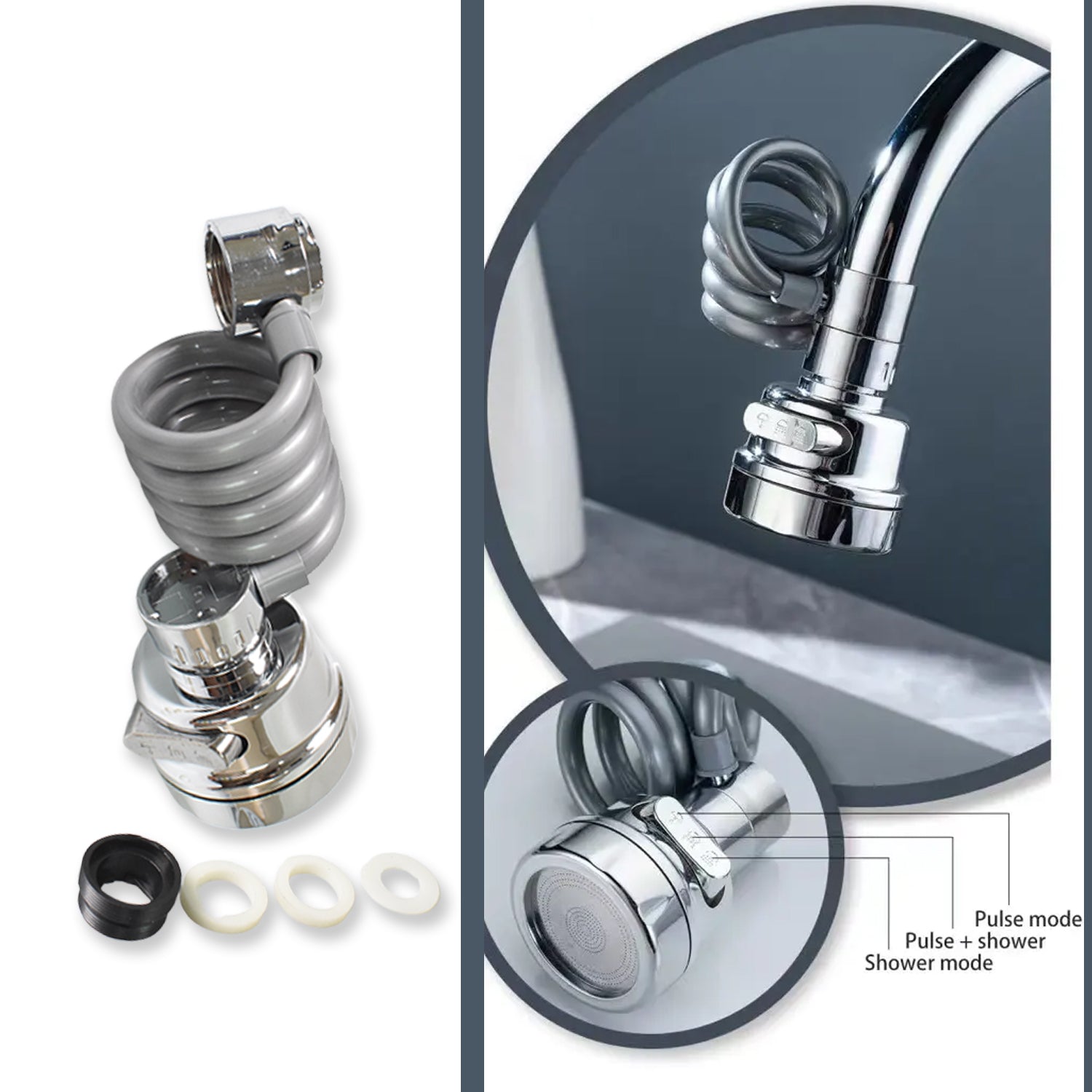 Pulse mode
Pulse + shower
Shower mode